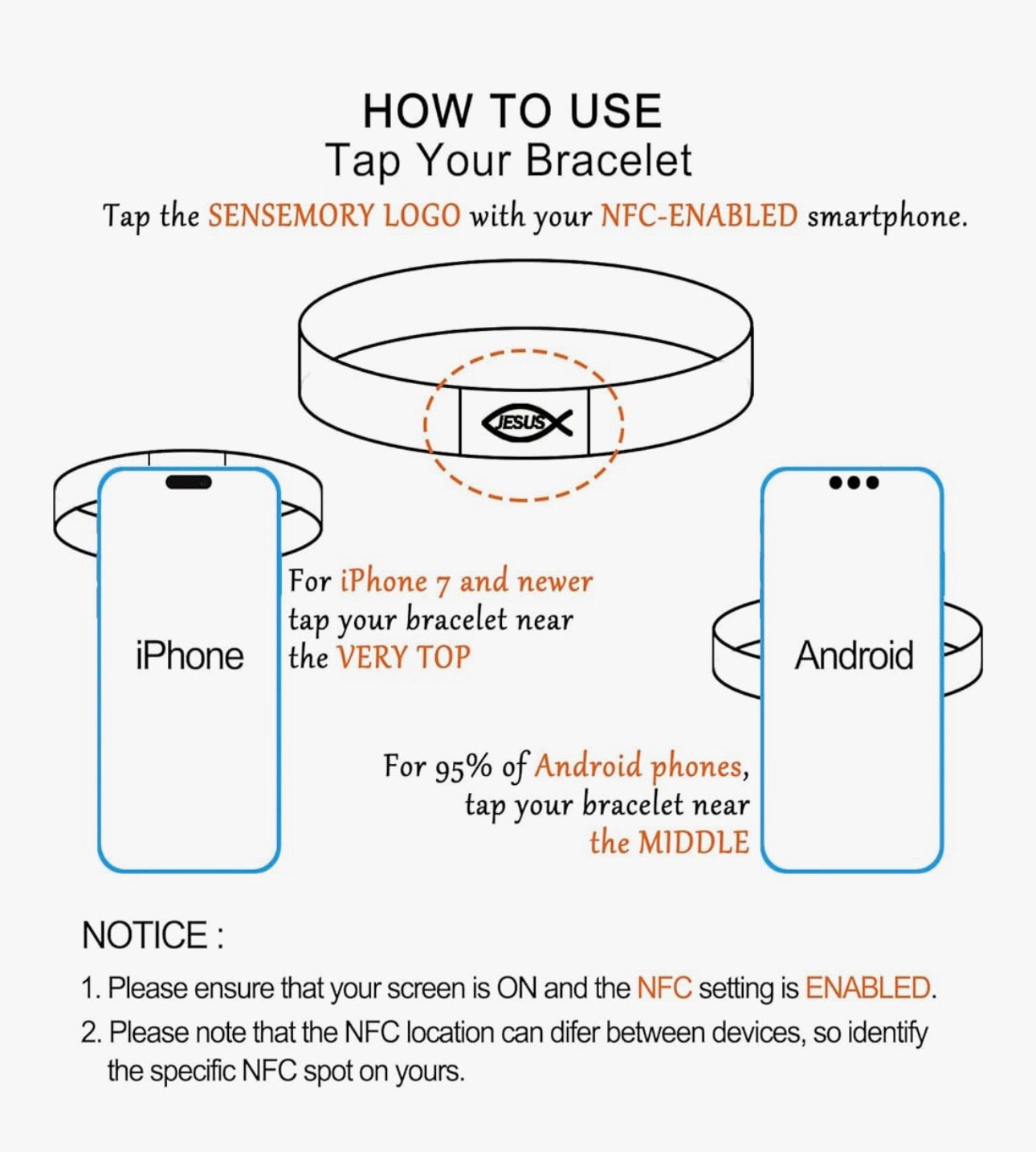 HOW TO USE
Tap Your Bracelet

Tap the SENSEMORY LOGO with your NFC-ENABLED smartphone.

JESUS

iPhone

For iPhone 7 and newer tap your bracelet near the VERY TOP

Android

For 95% of Android phones, tap your bracelet near the MIDDLE

NOTICE :

1. Please ensure that your screen is ON and the NFC setting is ENABLED.

2. Please note that the NFC location can difer between devices, so identify the specific NFC spot on yours.